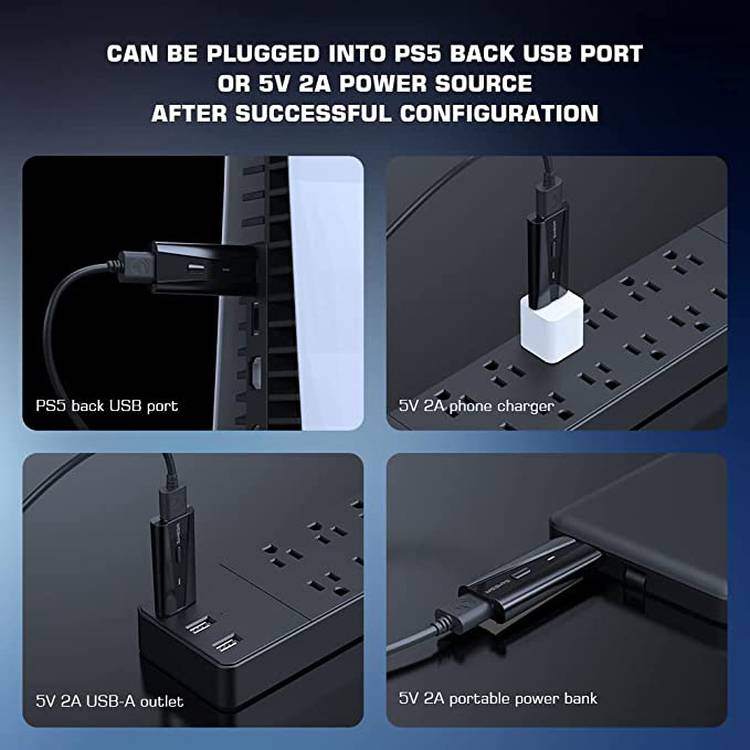 CAN BE PLUGGED INTO PS5 BACK USB PORT
OR 5V 2A POWER SOURCE
AFTER SUCCESSFUL CONFIGURATION

PS5 back USB port

5V 2A phone charger

5V 2A USB-A outlet

5V 2A portable power bank